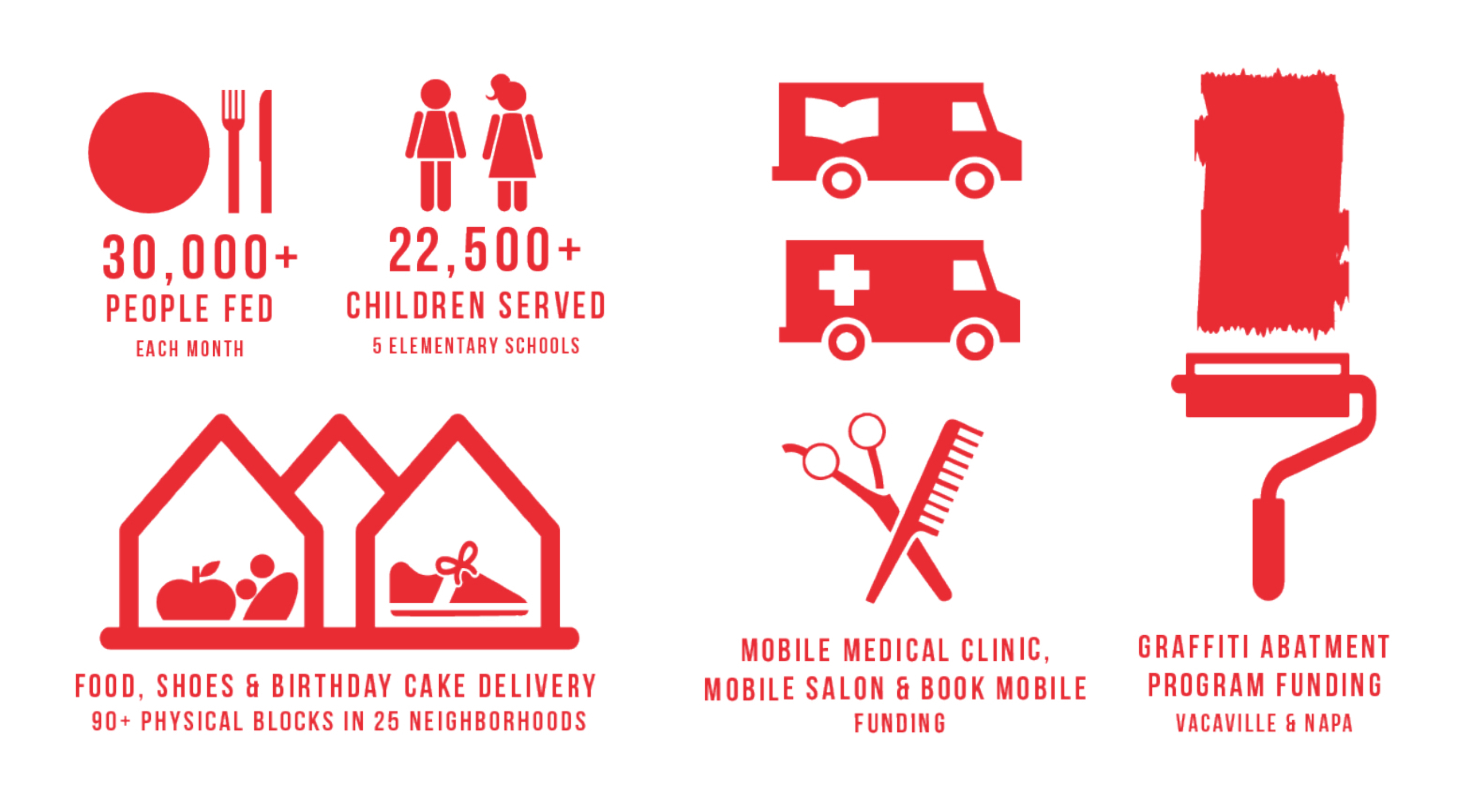 30,000+
PEOPLE FED
EACH MONTH

22,500+
CHILDREN SERVED
5 ELEMENTARY SCHOOLS

FOOD, SHOES & BIRTHDAY CAKE DELIVERY
90+ PHYSICAL BLOCKS IN 25 NEIGHBORHOODS

MOBILE MEDICAL CLINIC, MOBILE SALON & BOOK MOBILE
FUNDING

GRAFFITI ABATMENT PROGRAM FUNDING
VACAVILLE & NAPA